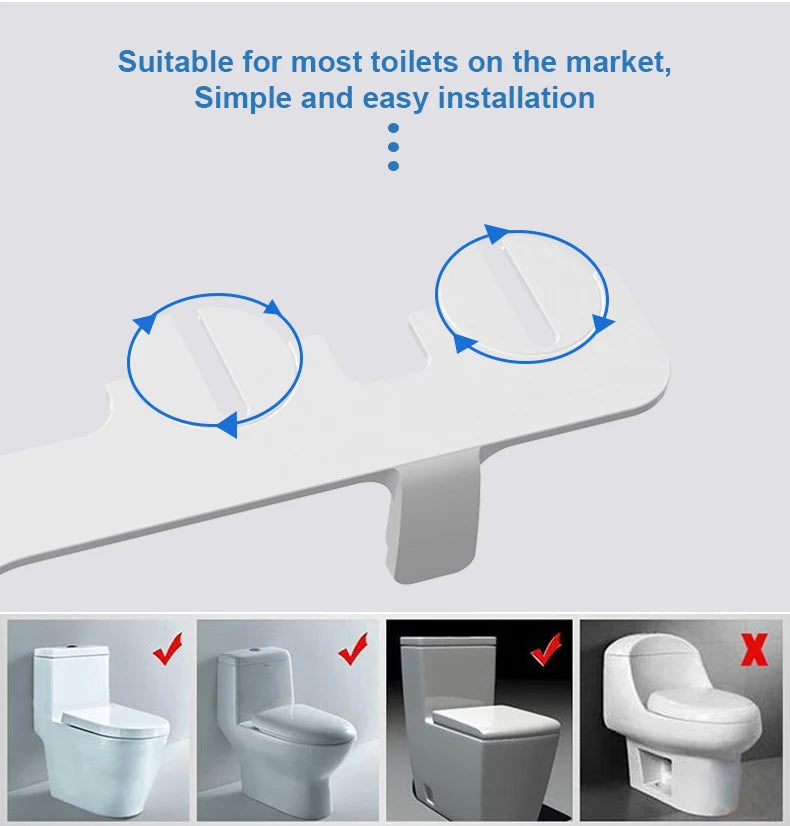 Suitable for most toilets on the market,
Simple and easy installation

X